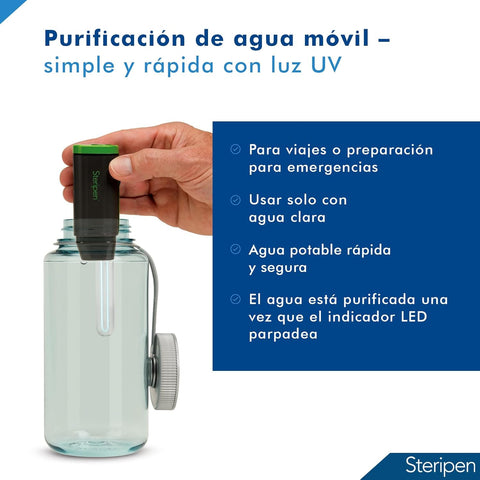 Purificación de agua móvil – simple y rápida con luz UV

Steripen

Para viajes o preparación para emergencias

Usar solo con agua clara

Agua potable rápida y segura

El agua está purificada una vez que el indicador LED parpadea

Steripen